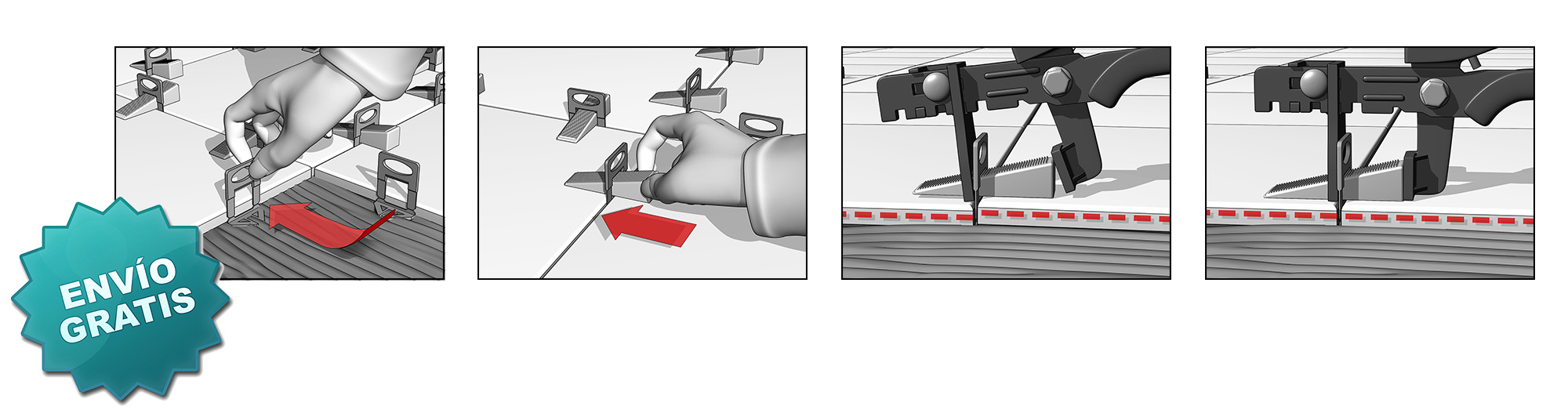 ENVÍO GRATIS